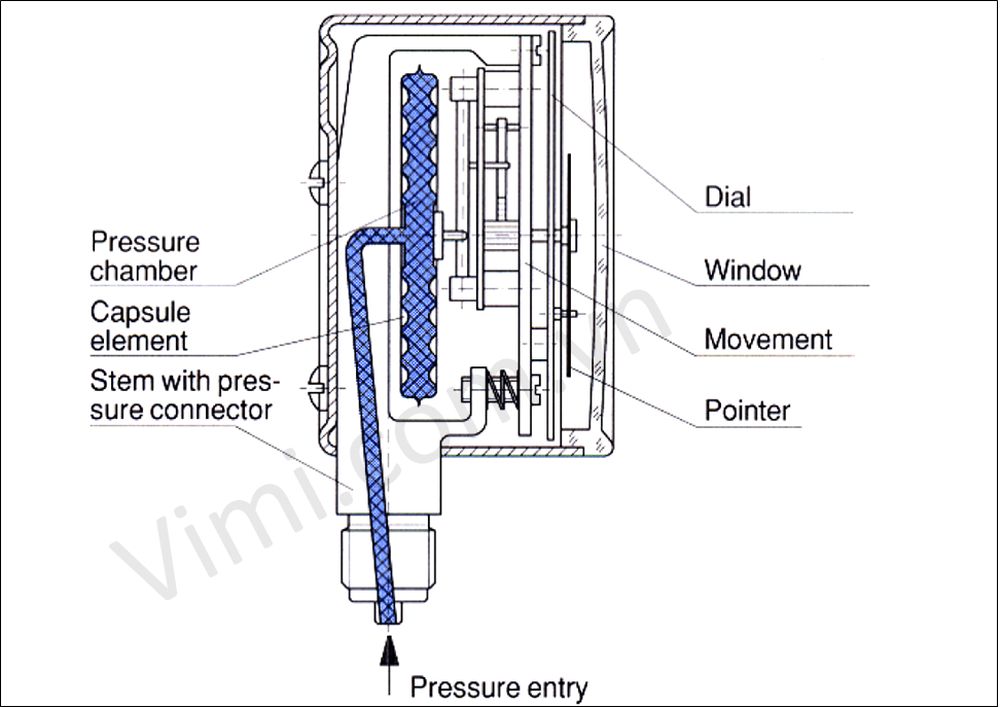 Pressure chamber

Capsule element

Stem with pressure connector

Dial

Window

Movement

Pointer

Pressure entry

Vimi.com.vn