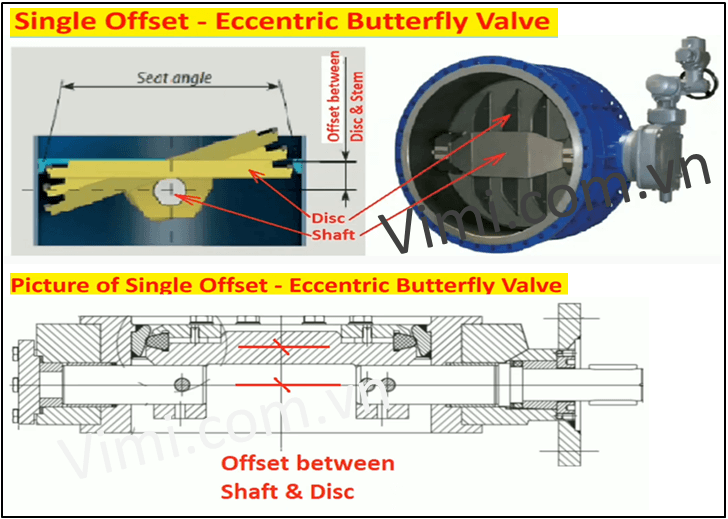 Single Offset - Eccentric Butterfly Valve

Seat angle

Offset between Disc & Stem

Disc
Shaft

Vimi.com.vn

Picture of Single Offset - Eccentric Butterfly Valve

Vimi.com.vn

Offset between
Shaft & Disc