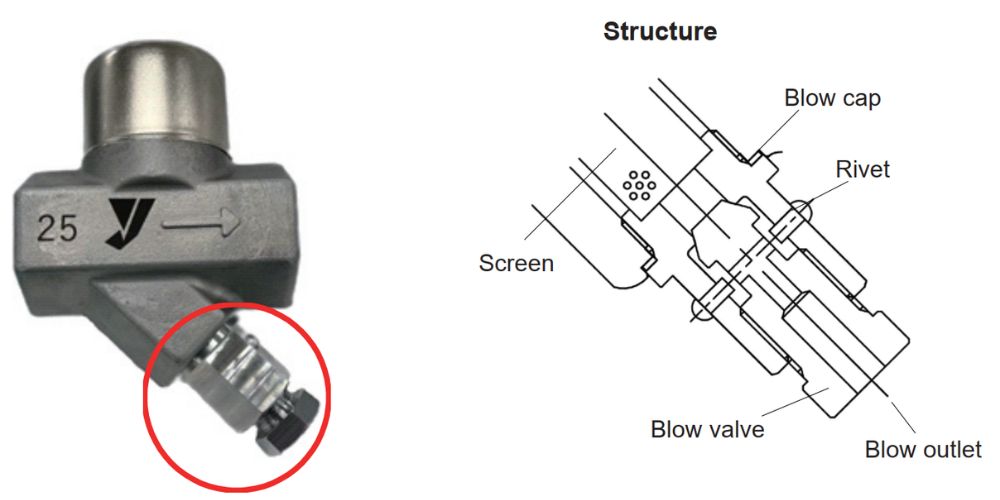 25

Structure

Blow cap

Rivet

Screen

Blow valve

Blow outlet