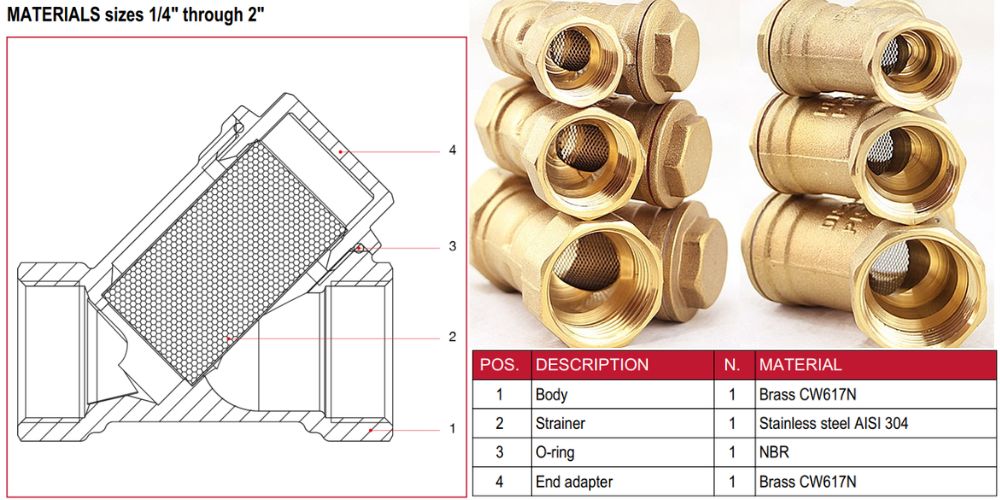 MATERIALS sizes 1/4" through 2"

4

3

2

1

| POS. | DESCRIPTION | N. | MATERIAL |
|---|---|---|---|
| 1 | Body | 1 | Brass CW617N |
| 2 | Strainer | 1 | Stainless steel AISI 304 |
| 3 | O-ring | 1 | NBR |
| 4 | End adapter | 1 | Brass CW617N |