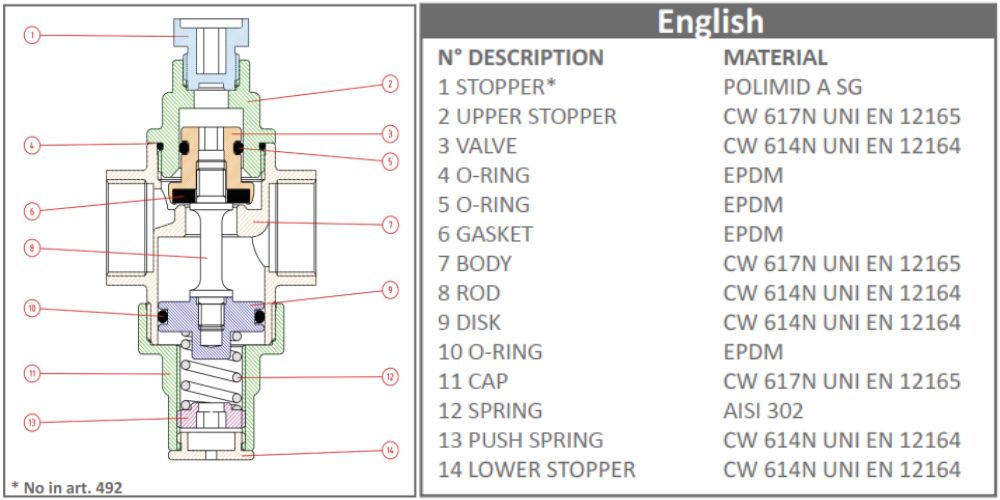 1
2
3
4
5
6
7
8
9
10
11
12
13
14
* No in art. 492

English

| N° DESCRIPTION | MATERIAL |
|---|---|
| 1 STOPPER* | POLIMID A SG |
| 2 UPPER STOPPER | CW 617N UNI EN 12165 |
| 3 VALVE | CW 614N UNI EN 12164 |
| 4 O-RING | EPDM |
| 5 O-RING | EPDM |
| 6 GASKET | EPDM |
| 7 BODY | CW 617N UNI EN 12165 |
| 8 ROD | CW 614N UNI EN 12164 |
| 9 DISK | CW 614N UNI EN 12164 |
| 10 O-RING | EPDM |
| 11 CAP | CW 617N UNI EN 12165 |
| 12 SPRING | AISI 302 |
| 13 PUSH SPRING | CW 614N UNI EN 12164 |
| 14 LOWER STOPPER | CW 614N UNI EN 12164 |