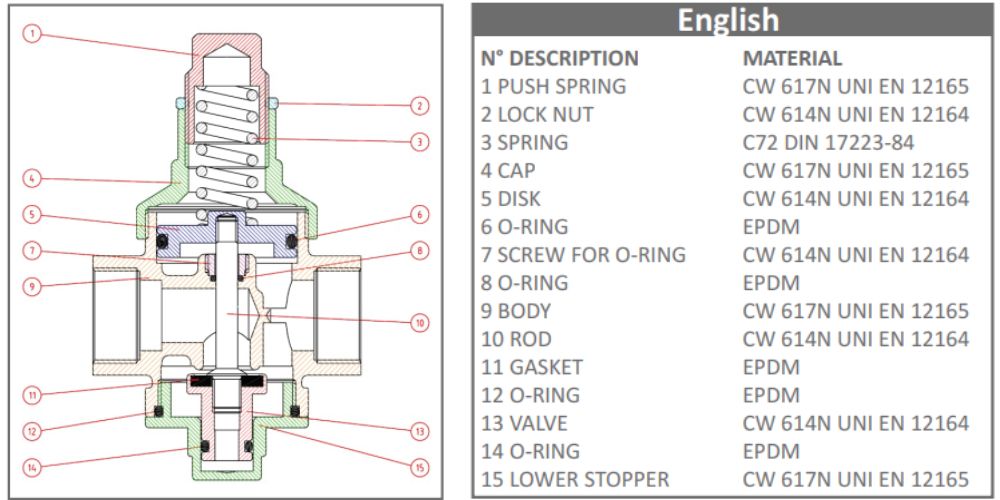 1
2
3
4
5
6
7
8
9
10
11
12
13
14
15

English

| N° DESCRIPTION | MATERIAL |
|---|---|
| 1 PUSH SPRING | CW 617N UNI EN 12165 |
| 2 LOCK NUT | CW 614N UNI EN 12164 |
| 3 SPRING | C72 DIN 17223-84 |
| 4 CAP | CW 617N UNI EN 12165 |
| 5 DISK | CW 614N UNI EN 12164 |
| 6 O-RING | EPDM |
| 7 SCREW FOR O-RING | CW 614N UNI EN 12164 |
| 8 O-RING | EPDM |
| 9 BODY | CW 617N UNI EN 12165 |
| 10 ROD | CW 614N UNI EN 12164 |
| 11 GASKET | EPDM |
| 12 O-RING | EPDM |
| 13 VALVE | CW 614N UNI EN 12164 |
| 14 O-RING | EPDM |
| 15 LOWER STOPPER | CW 617N UNI EN 12165 |