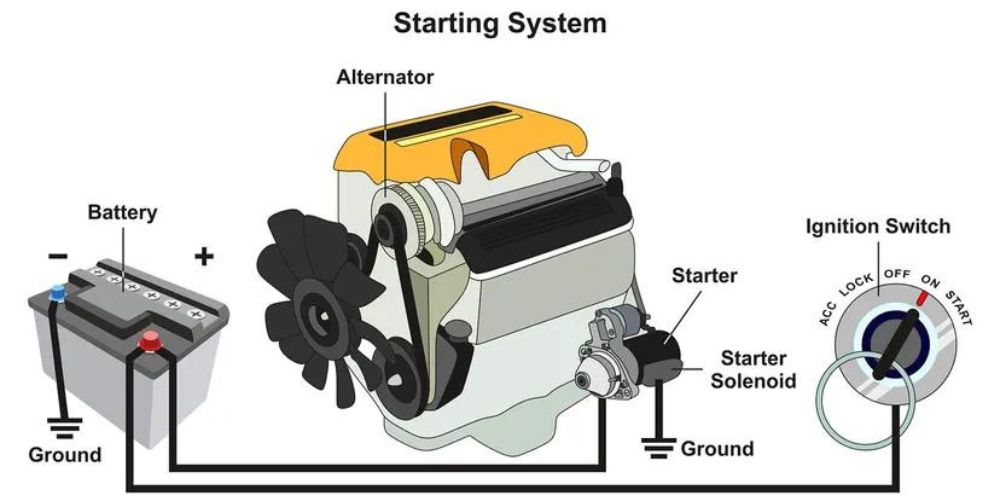 Starting System

Alternator

Battery

−

+

Ground

Starter

Starter Solenoid

Ground

Ignition Switch

ACC LOCK OFF ON START