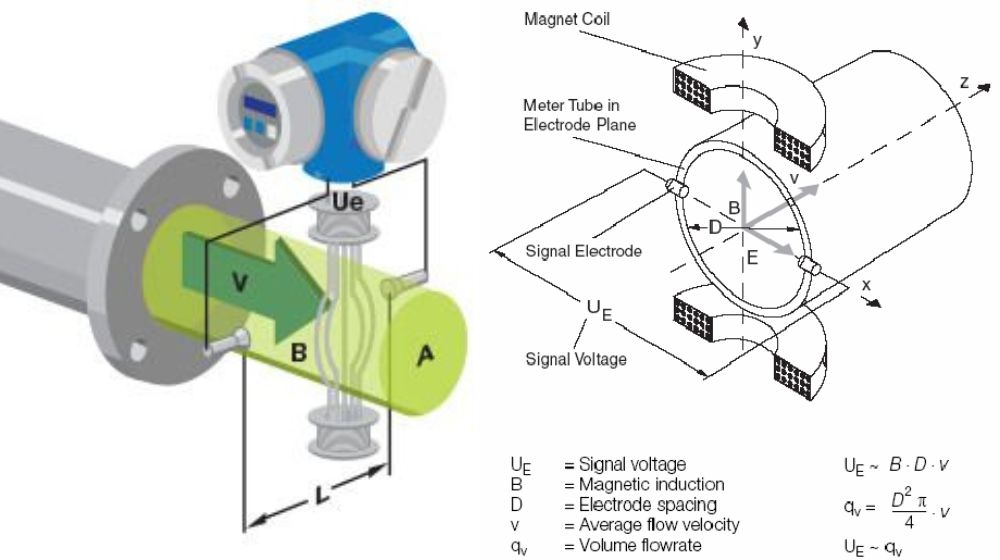 Ue
V
B
A
L

Magnet Coil
y
z
Meter Tube in Electrode Plane
v
B
D
E
Signal Electrode
x
$U_E$
Signal Voltage

$U_E$ = Signal voltage
B = Magnetic induction
D = Electrode spacing
v = Average flow velocity
$q_v$ = Volume flowrate

$U_E \sim B \cdot D \cdot v$
$q_v = \frac{D^2 \pi}{4} \cdot v$
$U_E \sim q_v$