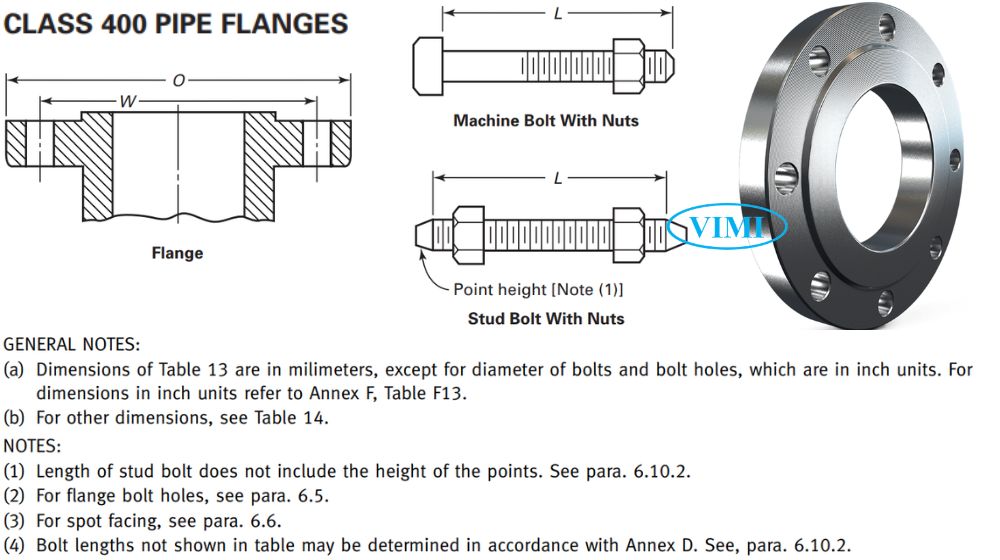 CLASS 400 PIPE FLANGES

O

W

Flange

L

Machine Bolt With Nuts

L

Point height [Note (1)]

Stud Bolt With Nuts

VIMI

GENERAL NOTES:

(a) Dimensions of Table 13 are in milimeters, except for diameter of bolts and bolt holes, which are in inch units. For dimensions in inch units refer to Annex F, Table F13.

(b) For other dimensions, see Table 14.

NOTES:

(1) Length of stud bolt does not include the height of the points. See para. 6.10.2.

(2) For flange bolt holes, see para. 6.5.

(3) For spot facing, see para. 6.6.

(4) Bolt lengths not shown in table may be determined in accordance with Annex D. See, para. 6.10.2.